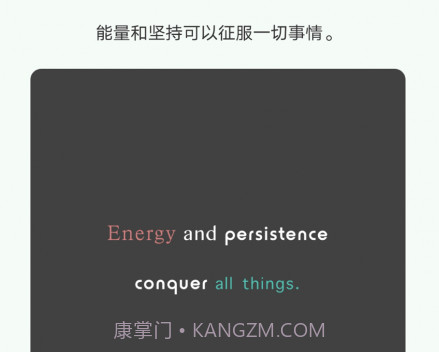 能量和坚持可以征服一切事情。

Energy and persistence

conquer all things.

康掌门 • KANGZM.COM