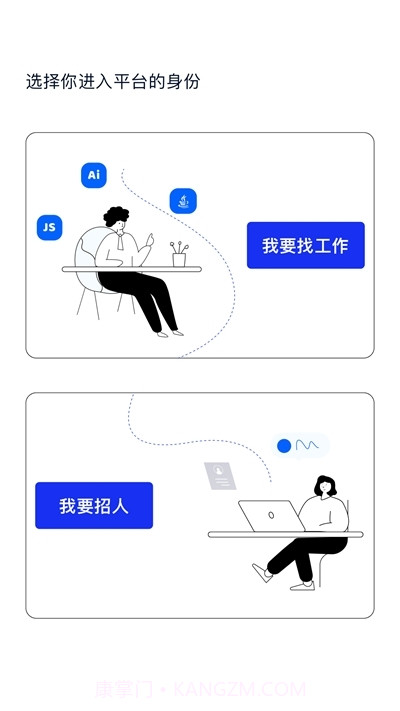 选择你进入平台的身份

Ai

JS

我要找工作

我要招人

康掌门 • KANGZM.COM