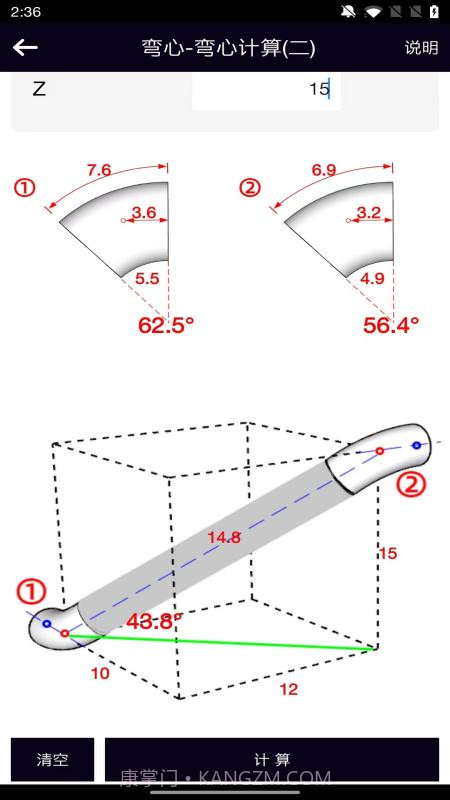 2:36

弯心-弯心计算(二)

说明

Z

15

①

7.6

3.6

5.5

62.5°

②

6.9

3.2

4.9

56.4°

②

14.8

15

①

43.8°

10

12

清空

计 算

康掌门 • KANGZM.COM